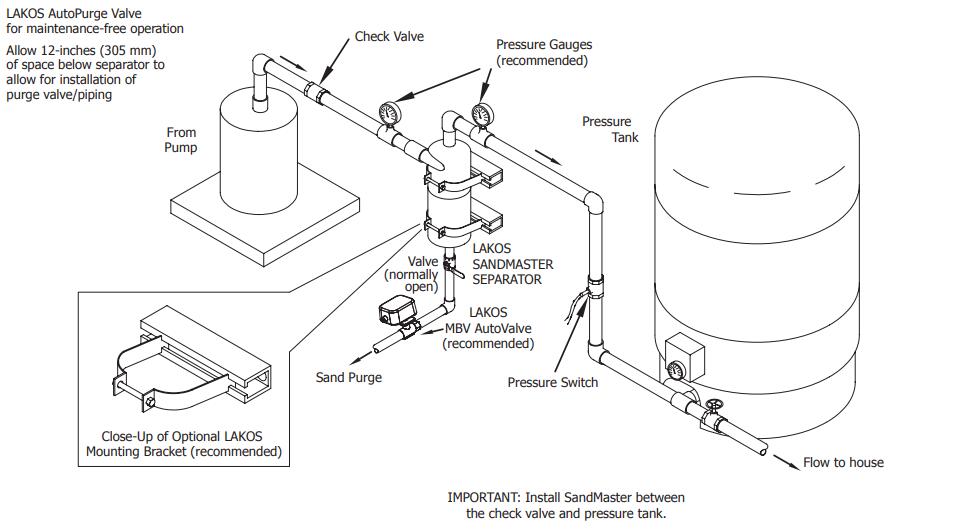 LAKOS AutoPurge Valve for maintenance-free operation

Allow 12-inches (305 mm) of space below separator to allow for installation of purge valve/piping

Check Valve

Pressure Gauges (recommended)

From Pump

Pressure Tank

LAKOS SANDMASTER SEPARATOR

Valve (normally open)

LAKOS MBV AutoValve (recommended)

Sand Purge

Pressure Switch

Close-Up of Optional LAKOS Mounting Bracket (recommended)

Flow to house

IMPORTANT: Install SandMaster between the check valve and pressure tank.