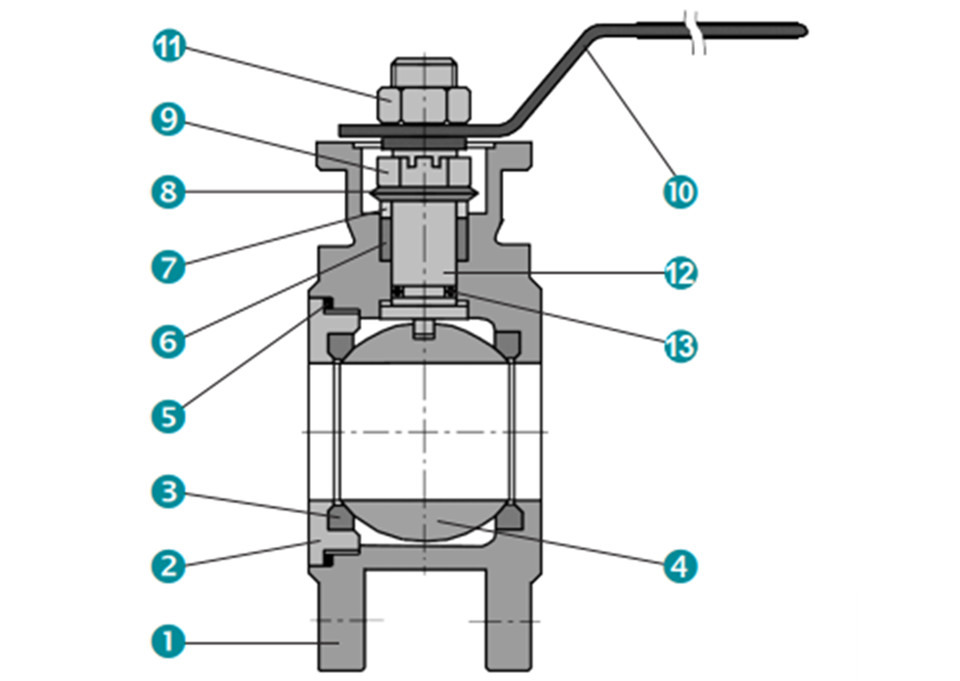 11
9
8
7
6
5
3
2
1
10
12
13
4