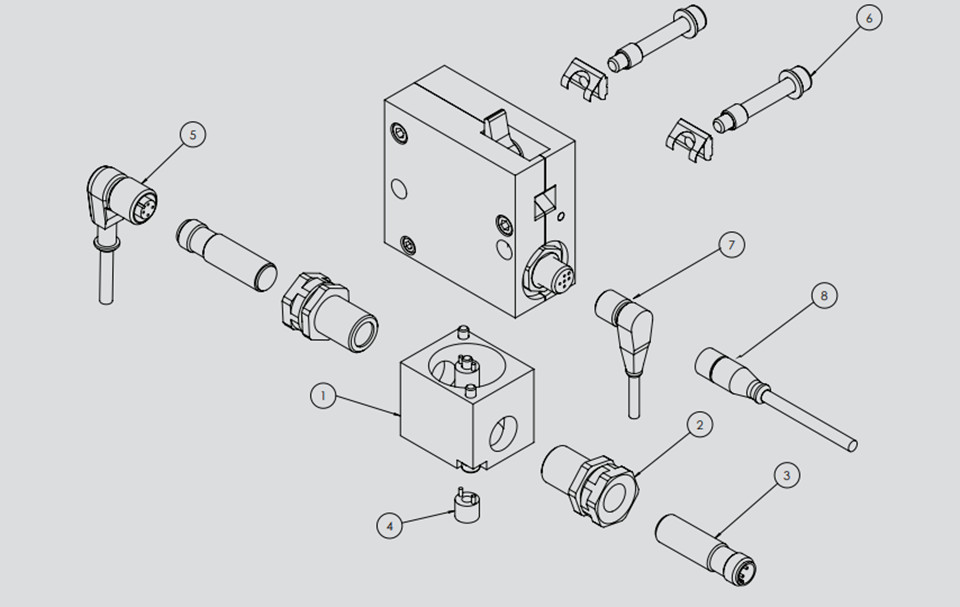 6

5

7

8

1

2

3

4