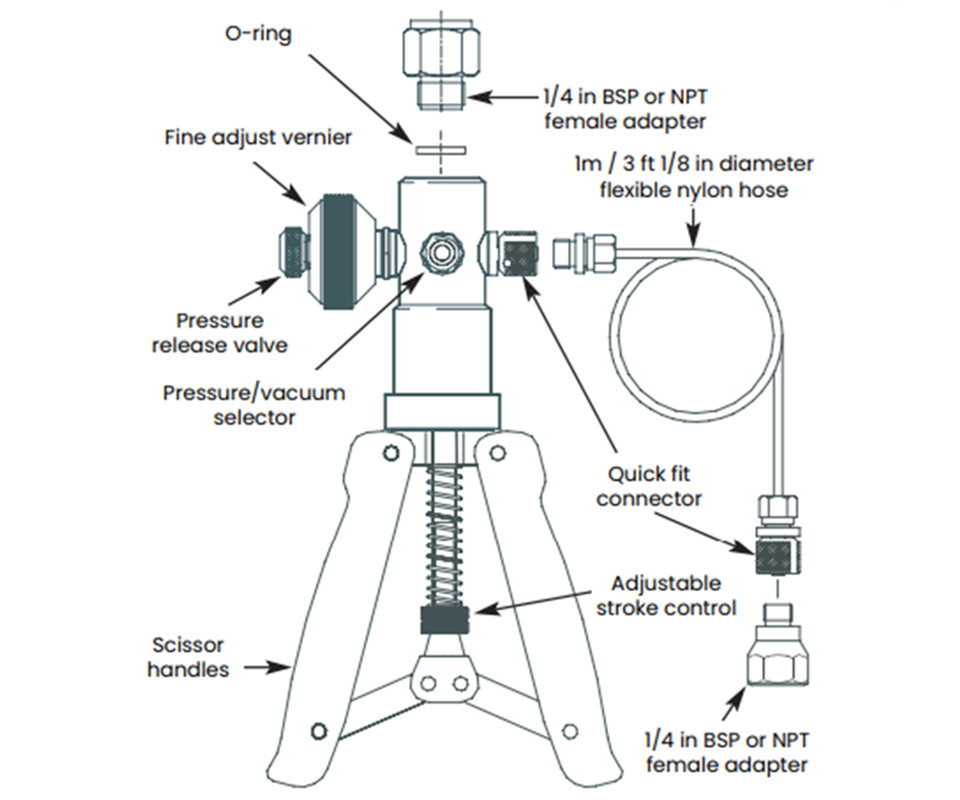 O-ring

1/4 in BSP or NPT female adapter

Fine adjust vernier

1m / 3 ft 1/8 in diameter flexible nylon hose

Pressure release valve

Pressure/vacuum selector

Quick fit connector

Adjustable stroke control

Scissor handles

1/4 in BSP or NPT female adapter